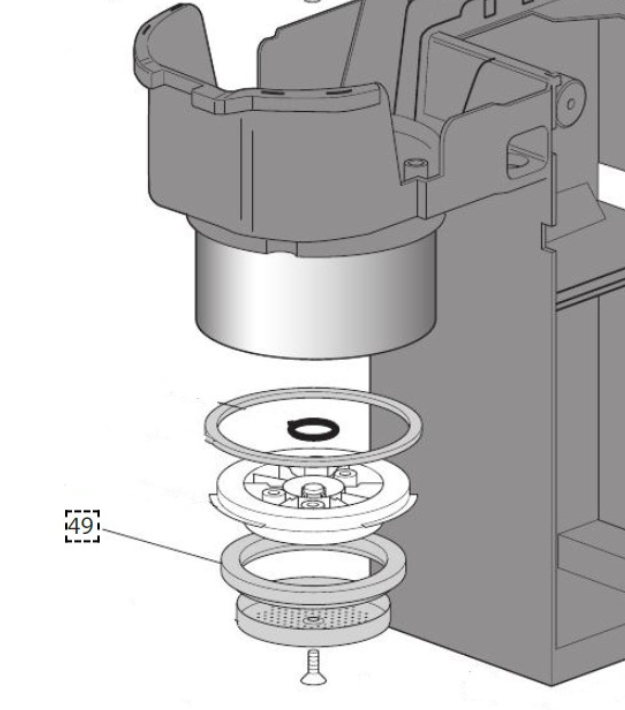 49