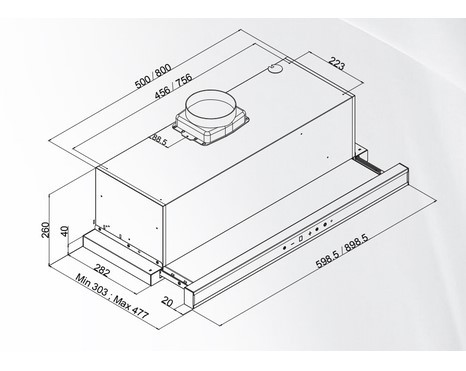 500 / 800
456 / 756
223
88.5
260
40
282
Min 303 : Max 477
20
598.5 / 898.5